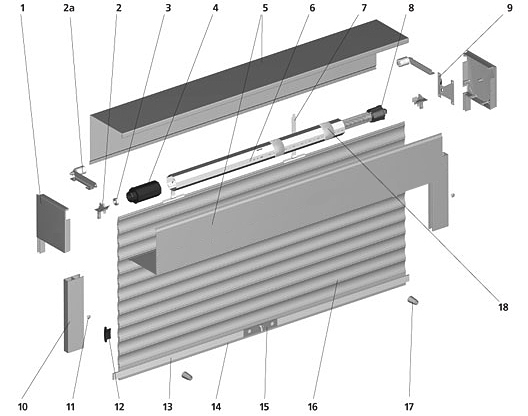 1 2a 2 3 4 5 6 7 8 9

18

10 11 12 13 14 15 16 17