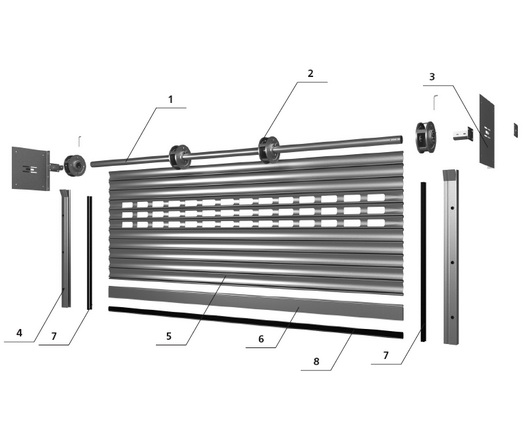 1
2
3
4
7
5
6
8
7